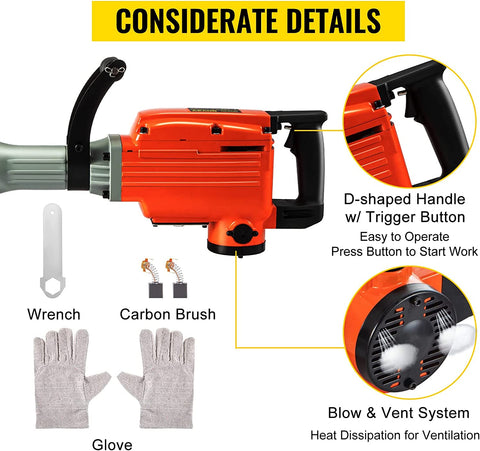 CONSIDERATE DETAILS

D-shaped Handle w/ Trigger Button
Easy to Operate
Press Button to Start Work

Wrench

Carbon Brush

Glove

Blow & Vent System
Heat Dissipation for Ventilation