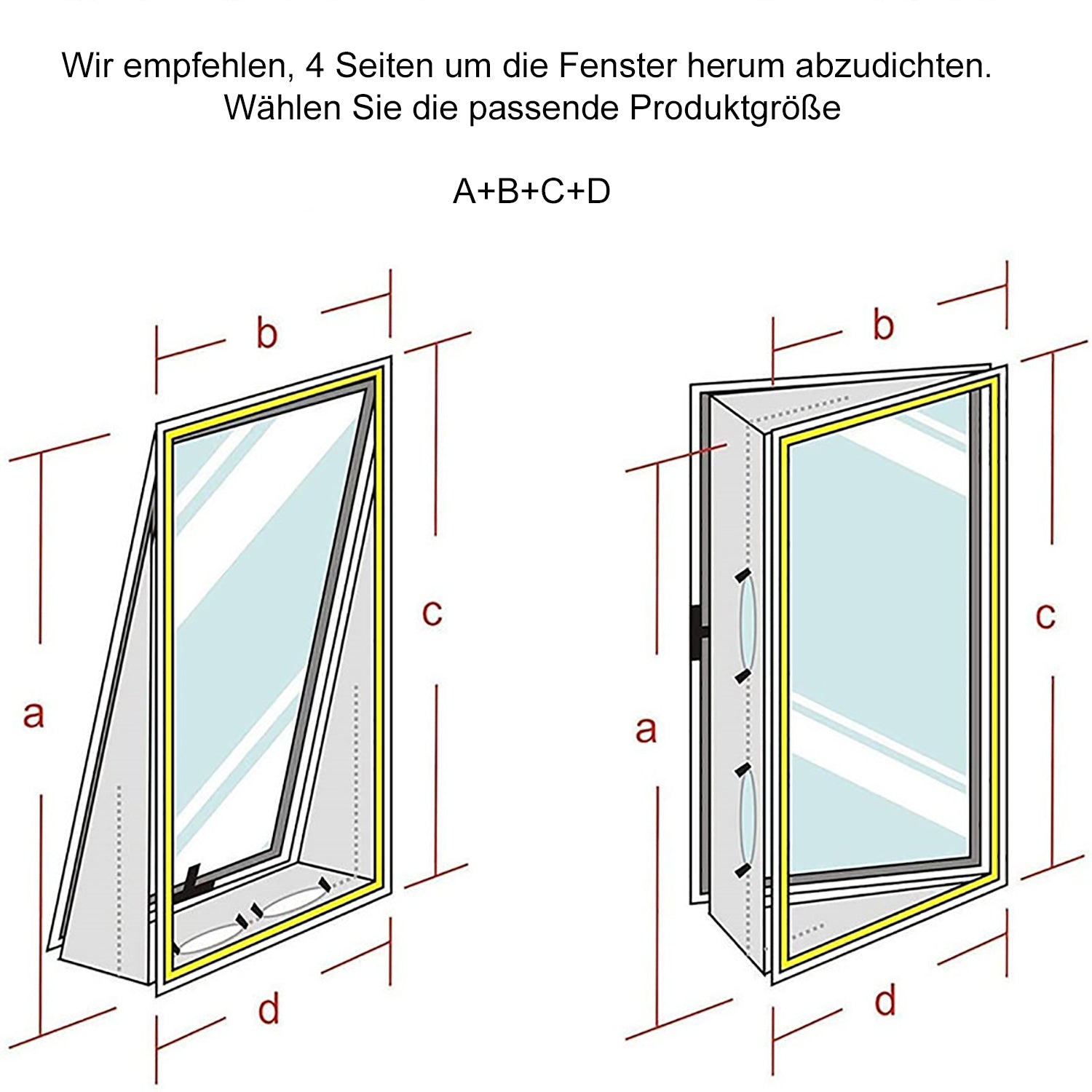 Wir empfehlen, 4 Seiten um die Fenster herum abzudichten.
Wählen Sie die passende Produktgröße

A+B+C+D

b
c
a
d

b
c
a
d