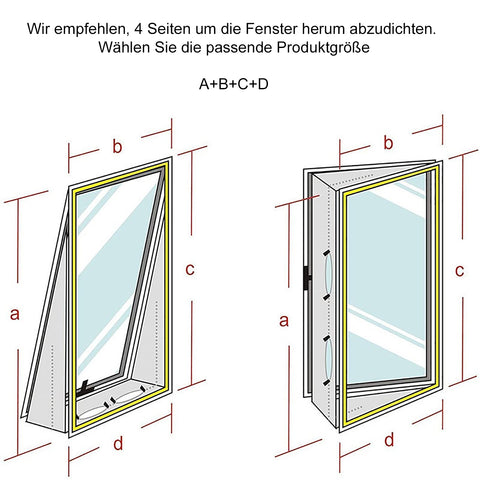 Wir empfehlen, 4 Seiten um die Fenster herum abzudichten.
Wählen Sie die passende Produktgröße

A+B+C+D

b

a

c

d

b

a

c

d